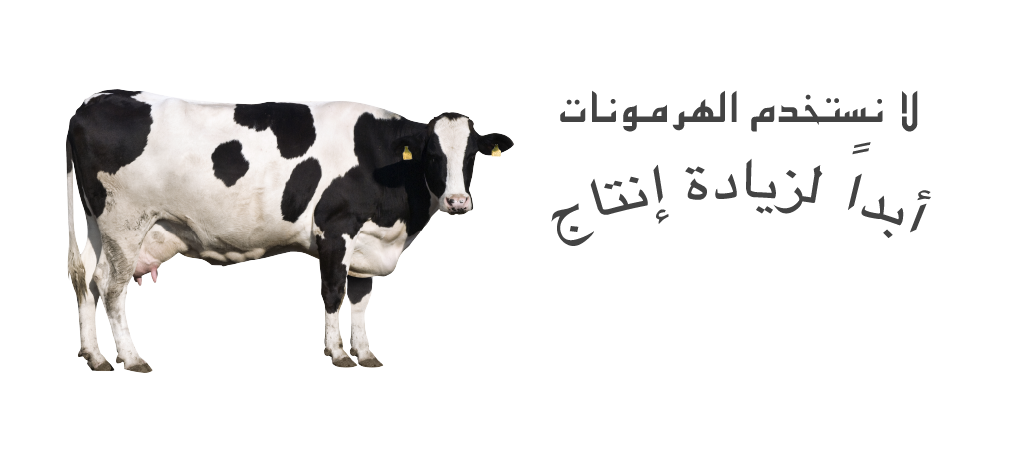 لا نستخدم الهرمونات
أبداً لزيادة إنتاج