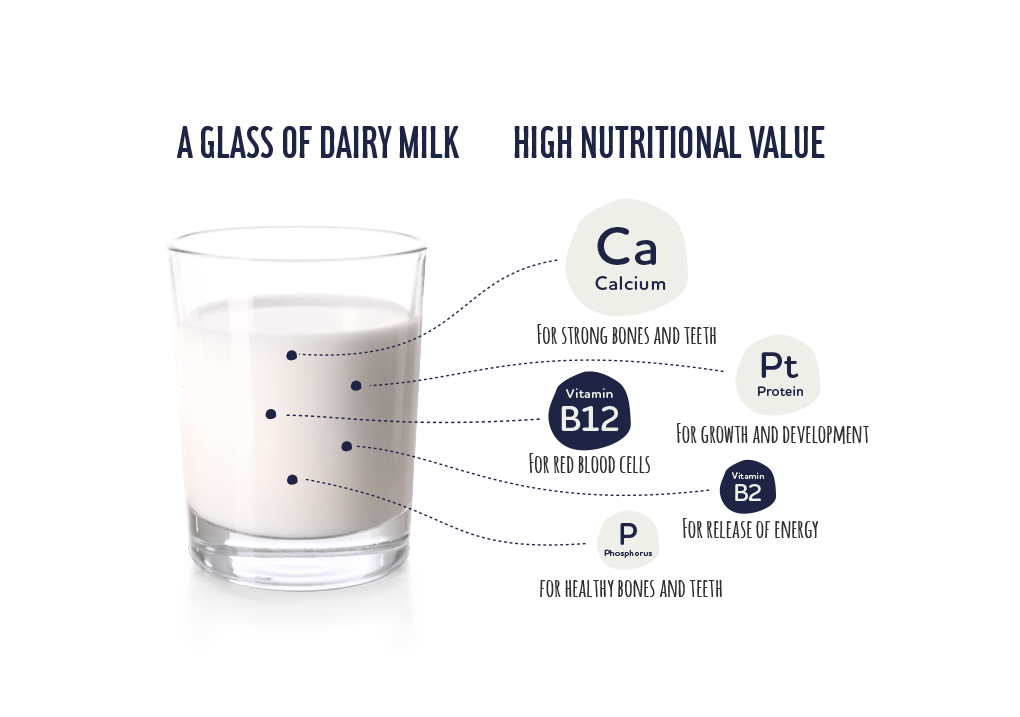 A GLASS OF DAIRY MILK

HIGH NUTRITIONAL VALUE

Ca
Calcium
FOR STRONG BONES AND TEETH

Pt
Protein
FOR GROWTH AND DEVELOPMENT

Vitamin
B12
FOR RED BLOOD CELLS

Vitamin
B2
FOR RELEASE OF ENERGY

P
Phosphorus
FOR HEALTHY BONES AND TEETH