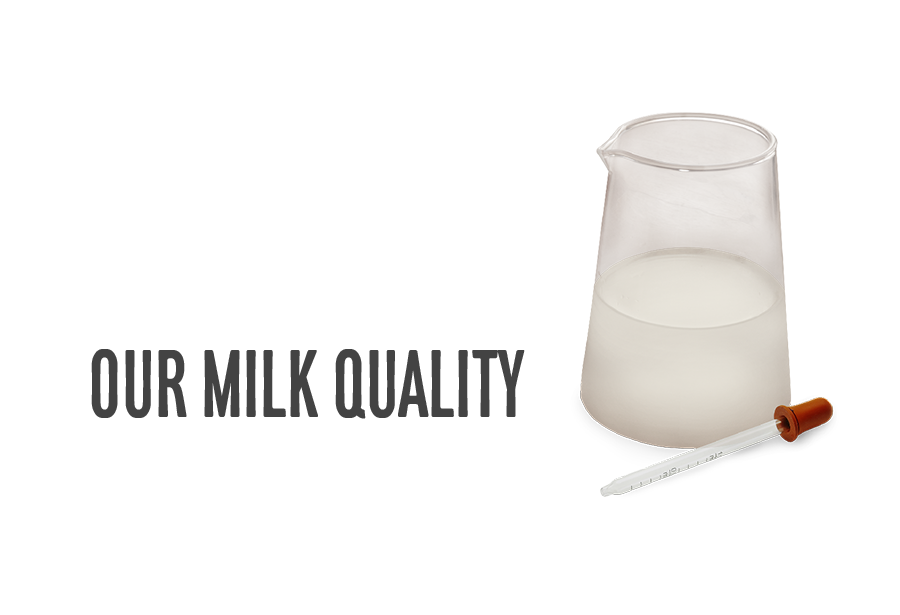 OUR MILK QUALITY