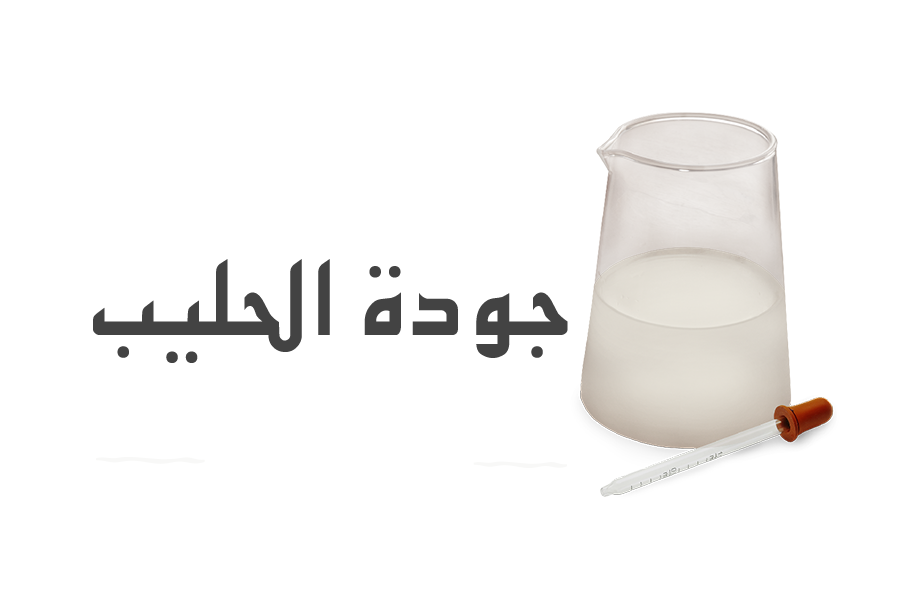 جودة الحليب