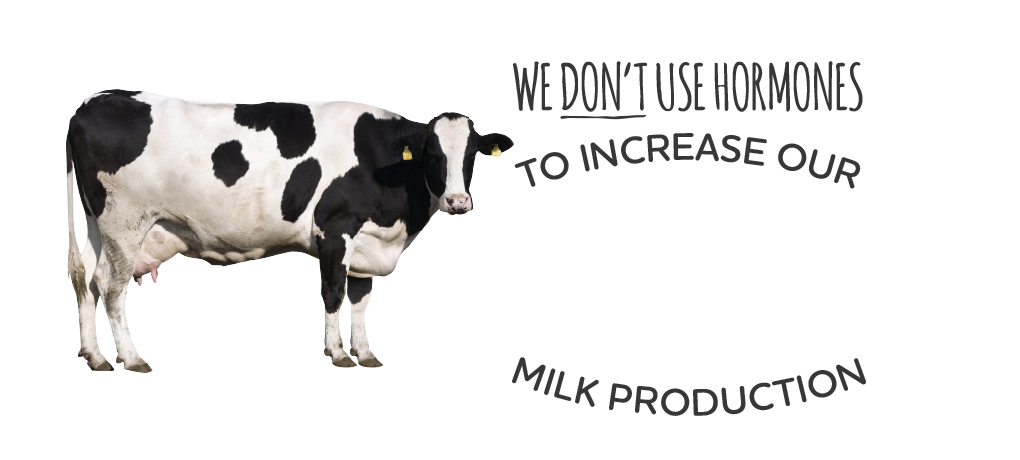 WE DON'T USE HORMONES

TO INCREASE OUR

MILK PRODUCTION