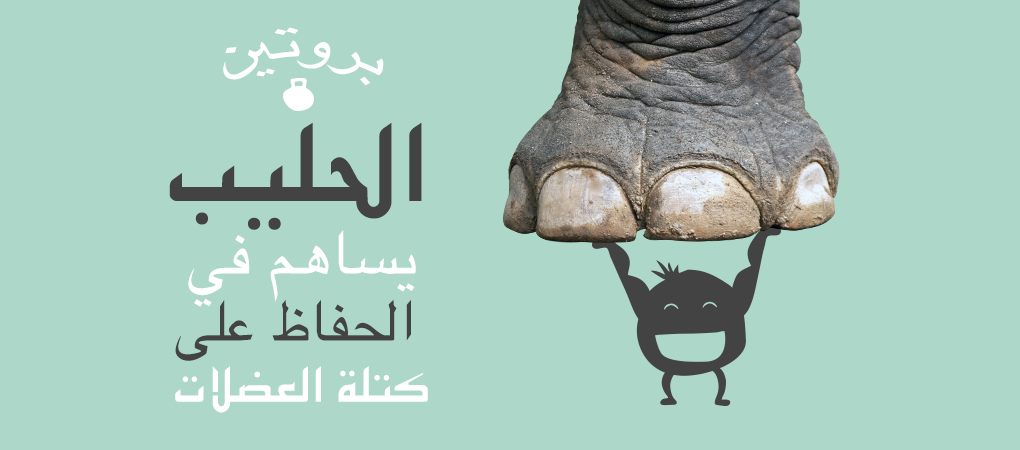 بروتين

الحليب

يساهم في

الحفاظ على

كتلة العضلات