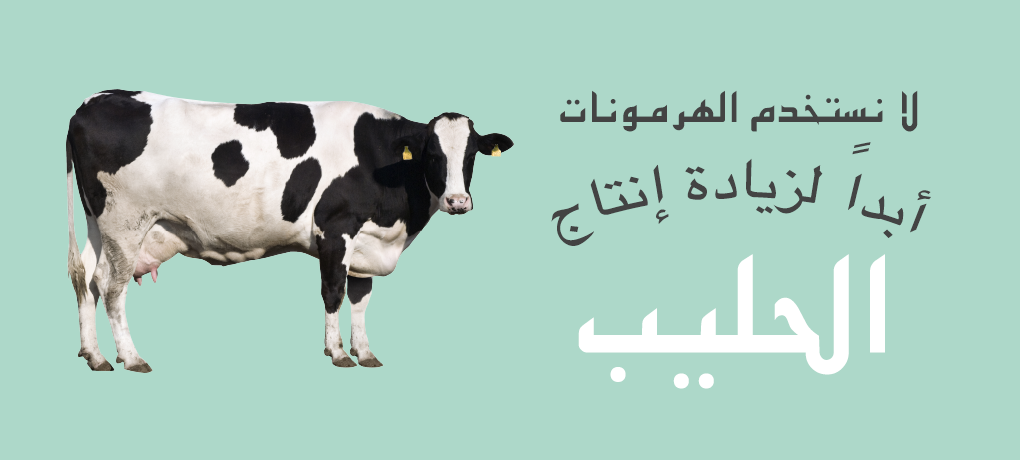 لا نستخدم الهرمونات
أبداً لزيادة إنتاج
الحليب