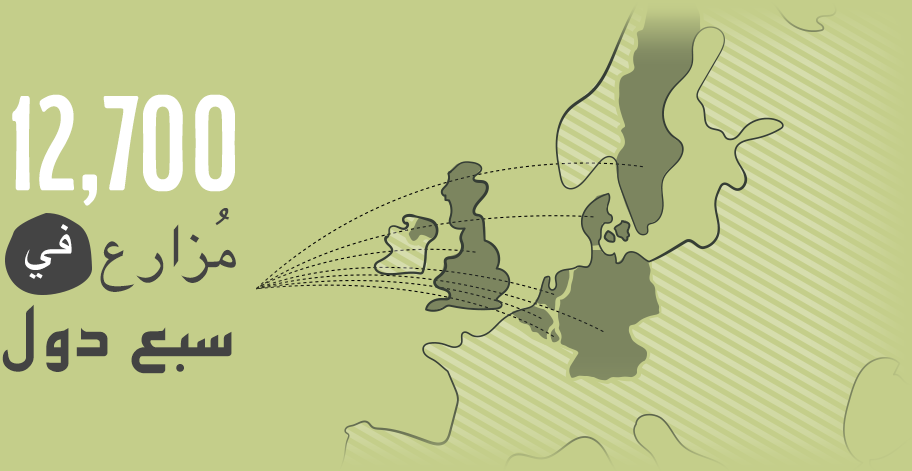 12,700
مُزارع في
سبع دول